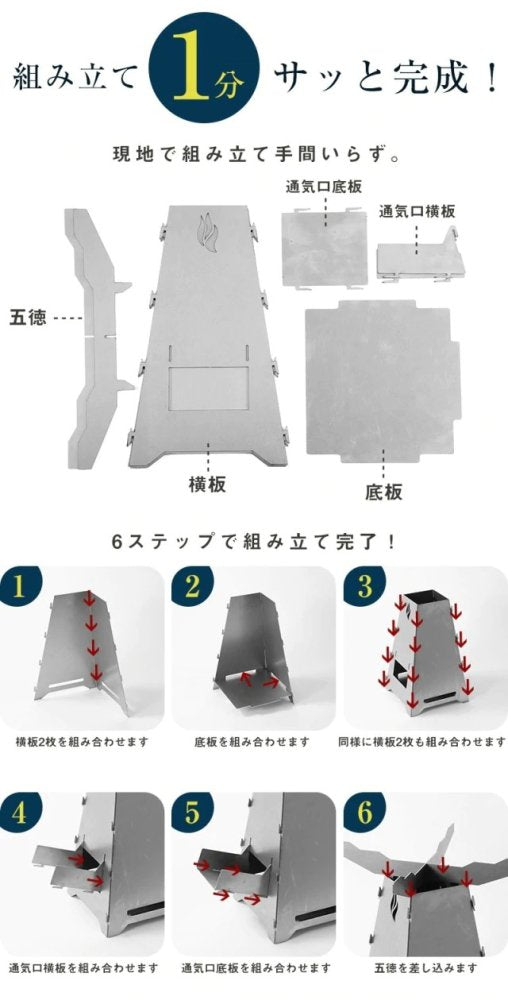 組み立て 1分 サッと完成！

現地で組み立て手間いらず。

通気口底板

通気口横板

五徳

横板

底板

6ステップで組み立て完了！

1
横板2枚を組み合わせます

2
底板を組み合わせます

3
同様に横板2枚も組み合わせます

4
通気口横板を組み合わせます

5
通気口底板を組み合わせます

6
五徳を差し込みます